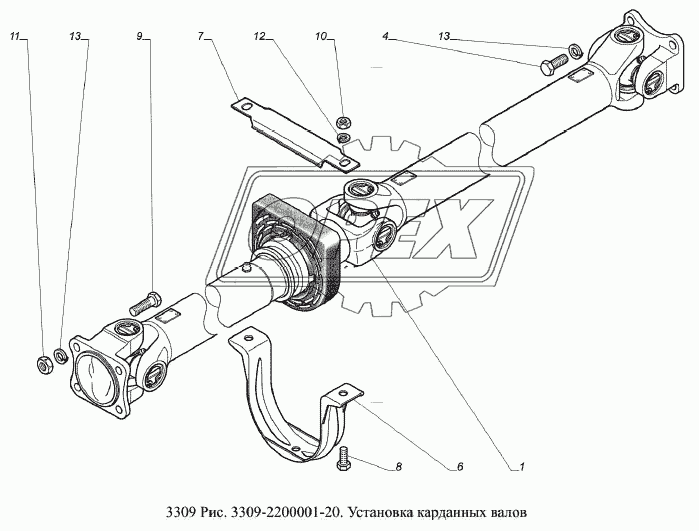 11
13
9
7
12
10
4
13
8
6
1

3309 Рис. 3309-2200001-20. Установка карданных валов